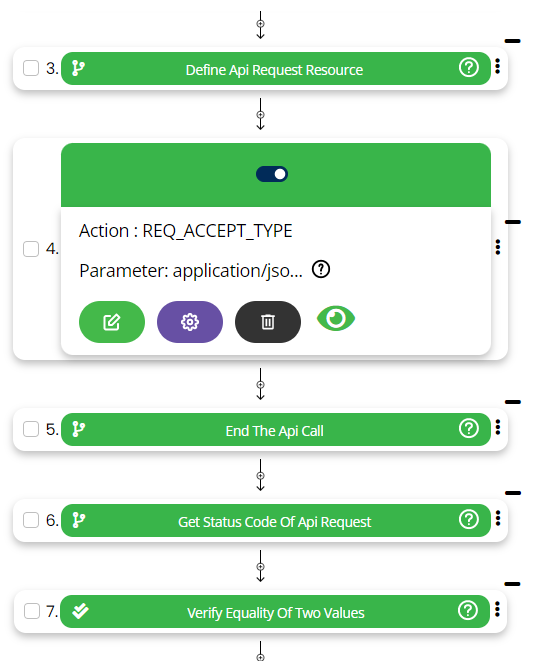 3. Define Api Request Resource

4.

Action : REQ_ACCEPT_TYPE

Parameter: application/jso...

5. End The Api Call

6. Get Status Code Of Api Request

7. Verify Equality Of Two Values